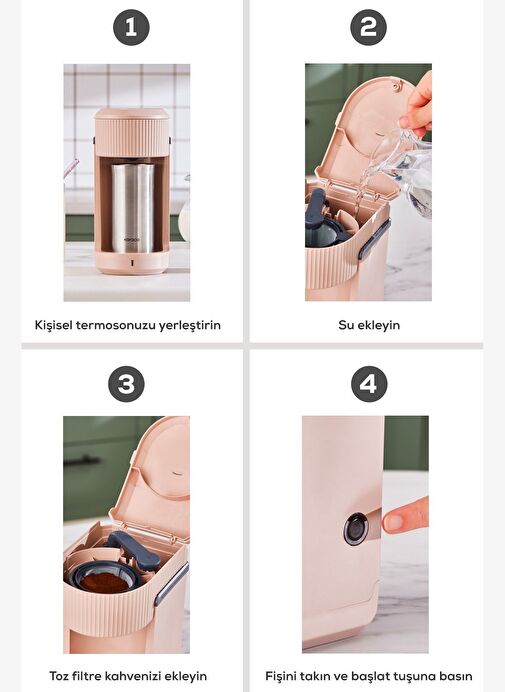 1

Kişisel termosonuzu yerleştirin

2

Su ekleyin

3

Toz filtre kahvenizi ekleyin

4

Fişini takın ve başlat tuşuna basın