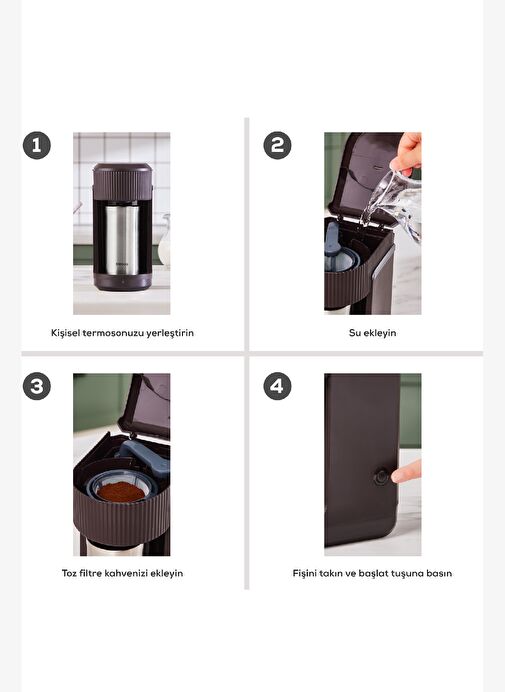 1

Kişisel termosonuzu yerleştirin

2

Su ekleyin

3

Toz filtre kahvenizi ekleyin

4

Fişini takın ve başlat tuşuna basın