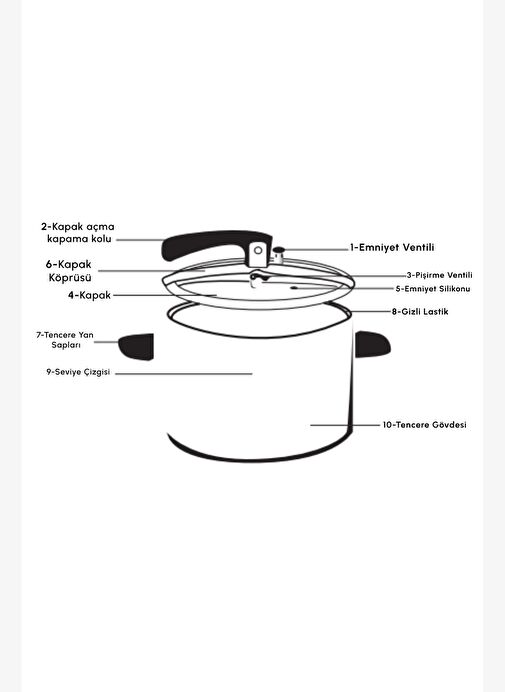 2-Kapak açma kapama kolu

1-Emniyet Ventili

6-Kapak Köprüsü

3-Pişirme Ventili

4-Kapak

5-Emniyet Silikonu

8-Gizli Lastik

7-Tencere Yan Sapları

9-Seviye Çizgisi

10-Tencere Gövdesi