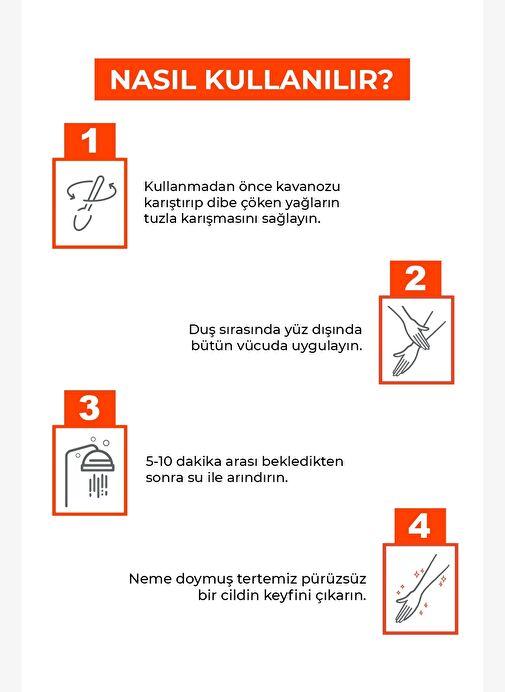 NASIL KULLANILIR?

1

Kullanmadan önce kavanozu karıştırıp dibe çöken yağların tuzla karışmasını sağlayın.

2

Duş sırasında yüz dışında bütün vücuda uygulayın.

3

5-10 dakika arası bekledikten sonra su ile arındırın.

4

Neme doymuş tertemiz pürüzsüz bir cildin keyfini çıkarın.