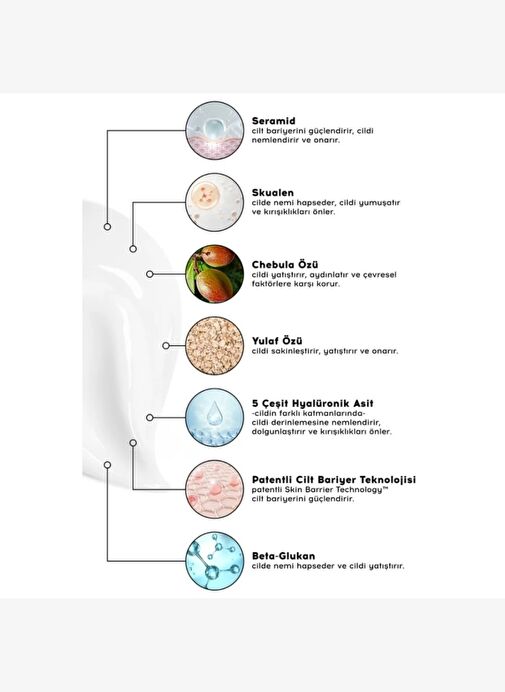 Seramid
cilt bariyerini güçlendirir, cildi nemlendirir ve onarır.

Skualen
cilde nemi hapseder, cildi yumuşatır ve kırışıklıkları önler.

Chebula Özü
cildi yatıştırır, aydınlatır ve çevresel faktörlere karşı korur.

Yulaf Özü
cildi sakinleştirir, yatıştırır ve onarır.

5 Çeşit Hyalüronik Asit
-cildin farklı katmanlarında-
cildi derinlemesine nemlendirir, dolgunlaştırır ve kırışıklıkları önler.

Patentli Cilt Bariyer Teknolojisi
patentli Skin Barrier Technology™
cilt bariyerini güçlendirir.

Beta-Glukan
cilde nemi hapseder ve cildi yatıştırır.