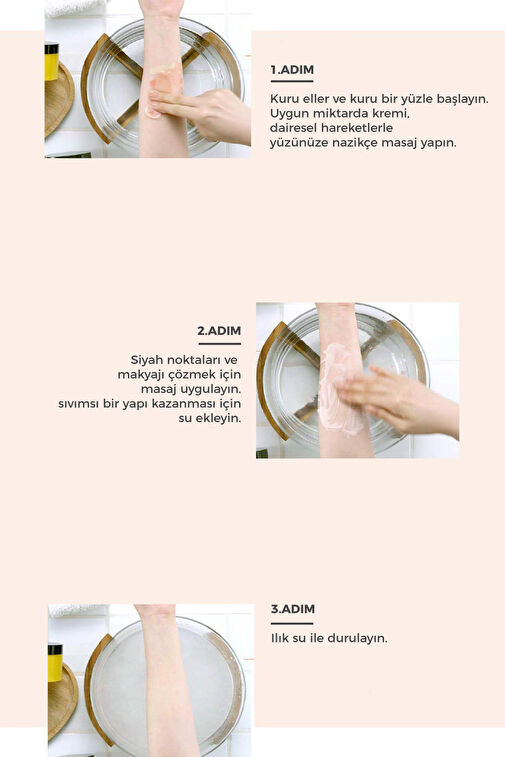 1.ADIM

Kuru eller ve kuru bir yüzle başlayın. Uygun miktarda kremi, dairesel hareketlerle yüzünüze nazikçe masaj yapın.

2.ADIM

Siyah noktaları ve makyajı çözmek için masaj uygulayın. sıvımsı bir yapı kazanması için su ekleyin.

3.ADIM

Ilık su ile durulayın.