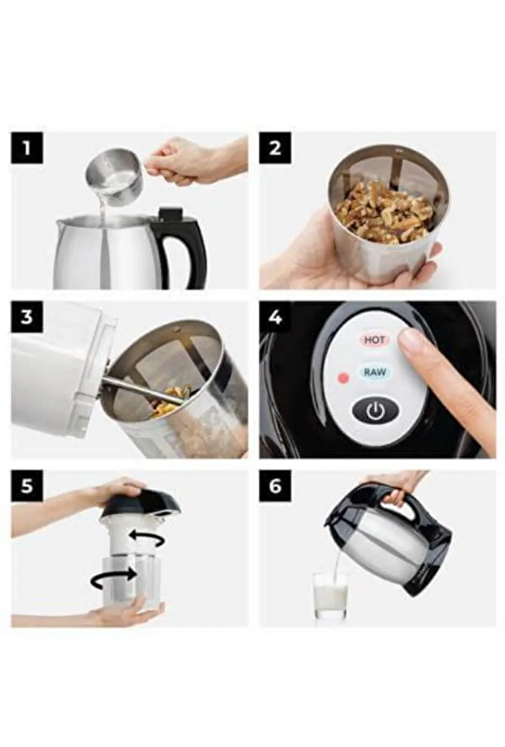 1
2
3
4
HOT
RAW
5
6