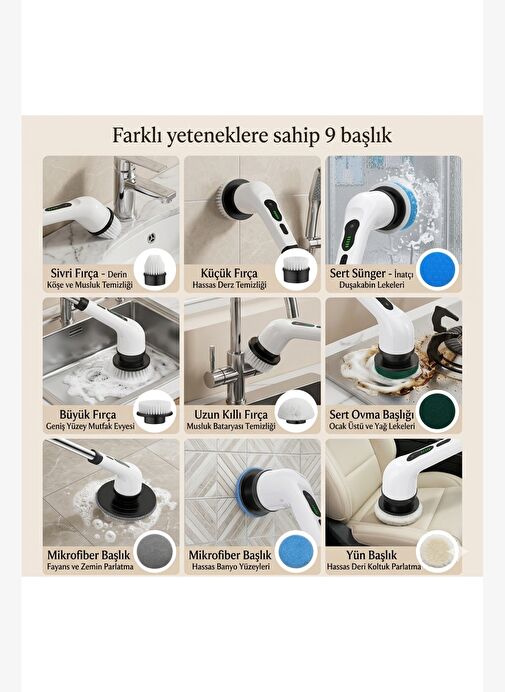 Farklı yeteneklere sahip 9 başlık

Sivri Fırça - Derin Köşe ve Musluk Temizliği

Küçük Fırça
Hassas Derz Temizliği

Sert Sünger - İnatçı Duşakabin Lekeleri

Büyük Fırça
Geniş Yüzey Mutfak Evyesi

Uzun Kıllı Fırça
Musluk Bataryası Temizliği

Sert Ovma Başlığı
Ocak Üstü ve Yağ Lekeleri

Mikrofiber Başlık
Fayans ve Zemin Parlatma

Mikrofiber Başlık
Hassas Banyo Yüzeyleri

Yün Başlık
Hassas Deri Koltuk Parlatma