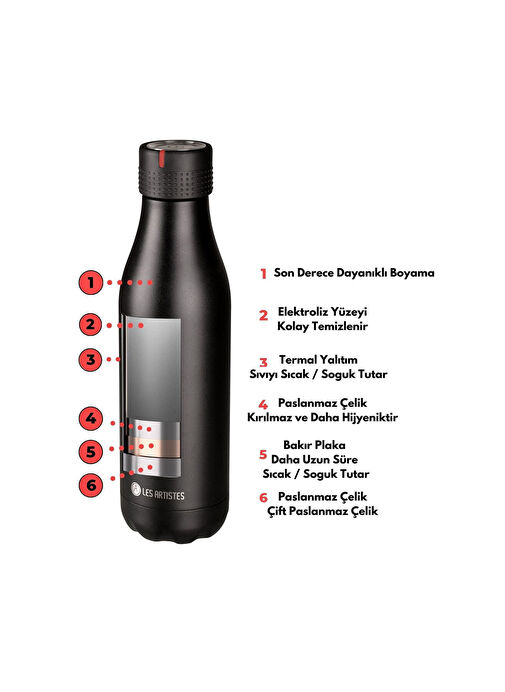 1
2
3
4
5
6

LES ARTISTES

1 Son Derece Dayanıklı Boyama

2 Elektroliz Yüzeyi
Kolay Temizlenir

3 Termal Yalıtım
Sıvıyı Sıcak / Soguk Tutar

4 Paslanmaz Çelik
Kırılmaz ve Daha Hijyeniktir

5 Bakır Plaka
Daha Uzun Süre
Sıcak / Soguk Tutar

6 Paslanmaz Çelik
Çift Paslanmaz Çelik