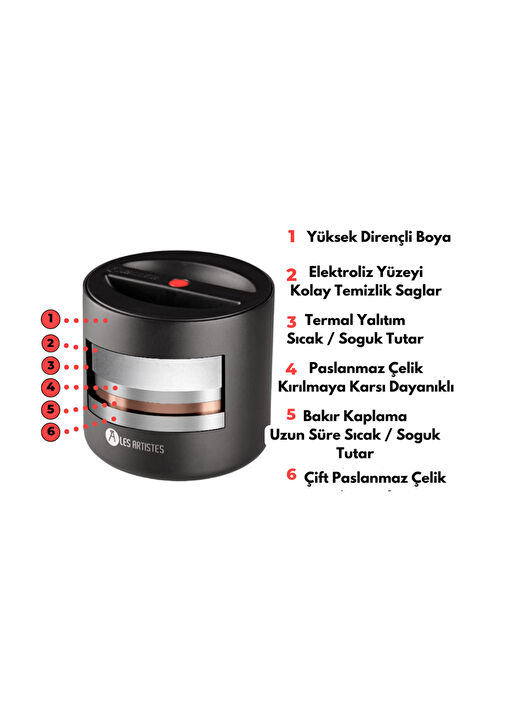 1
2
3
4
5
6

A LES ARTISTES

1 Yüksek Dirençli Boya

2 Elektroliz Yüzeyi Kolay Temizlik Saglar

3 Termal Yalıtım Sıcak / Soguk Tutar

4 Paslanmaz Çelik Kırılmaya Karsı Dayanıklı

5 Bakır Kaplama Uzun Süre Sıcak / Soguk Tutar

6 Çift Paslanmaz Çelik