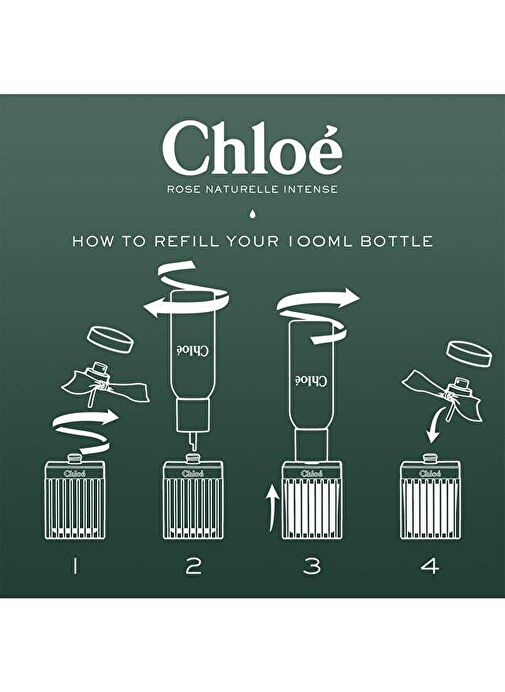 Chloé
ROSE NATURELLE INTENSE

HOW TO REFILL YOUR 100ML BOTTLE

Chloé
Chloé
Chloé
Chloé
Chloé
Chloé

1 2 3 4