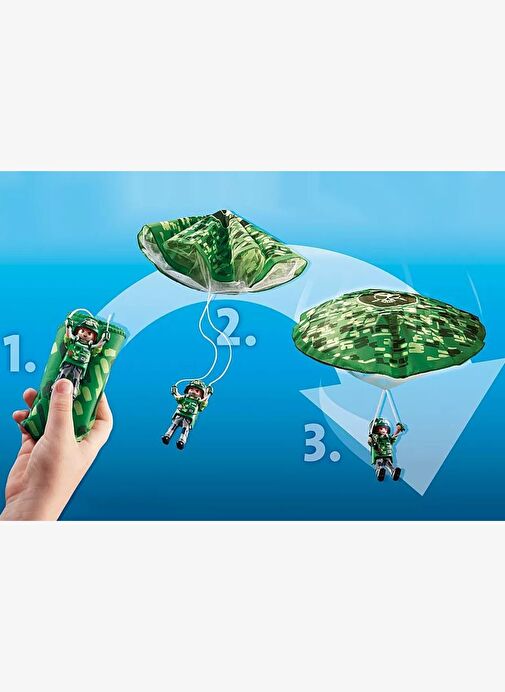 1.

2.

3.