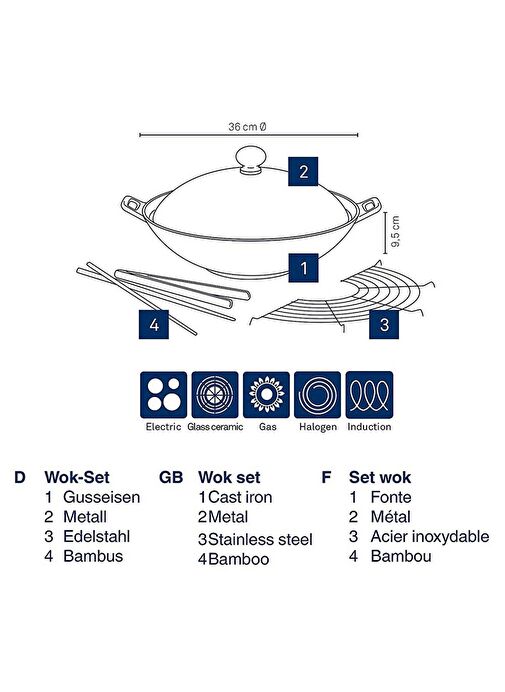 36 cm Ø

2

9,5 cm

1

4

3

Electric Glass ceramic Gas Halogen Induction

D Wok-Set
1 Gusseisen
2 Metall
3 Edelstahl
4 Bambus

GB Wok set
1 Cast iron
2 Metal
3 Stainless steel
4 Bamboo

F Set wok
1 Fonte
2 Métal
3 Acier inoxydable
4 Bambou