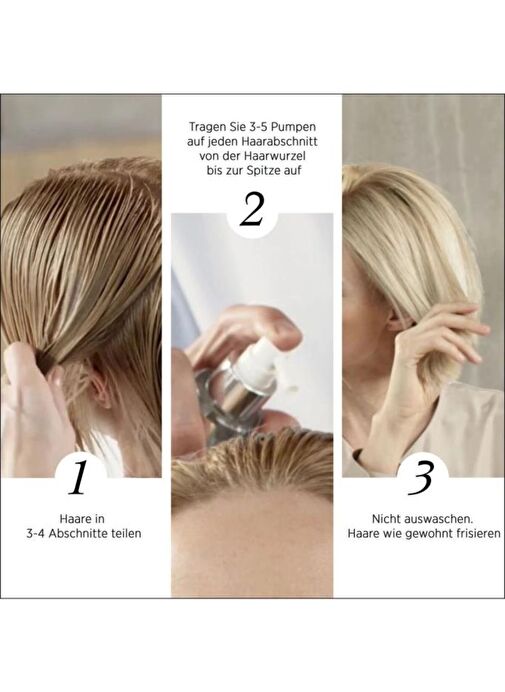 1

Haare in 3-4 Abschnitte teilen

Tragen Sie 3-5 Pumpen auf jeden Haarabschnitt von der Haarwurzel bis zur Spitze auf

2

3

Nicht auswaschen. Haare wie gewohnt frisieren