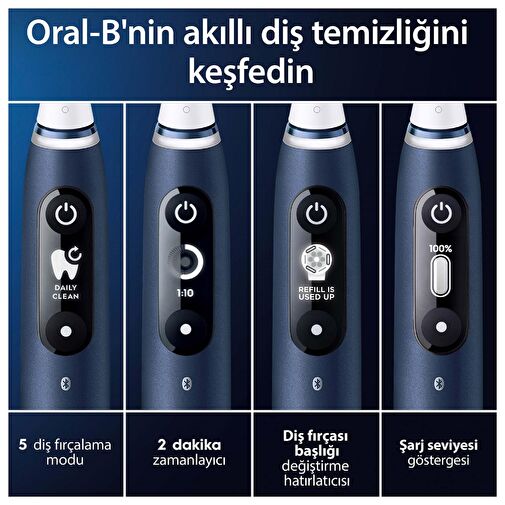 Oral-B'nin akıllı diş temizliğini keşfedin

DAILY CLEAN

1:10

REFILL IS USED UP

100%

5 diş fırçalama modu

2 dakika zamanlayıcı

Diş fırçası başlığı değiştirme hatırlatıcısı

Şarj seviyesi göstergesi