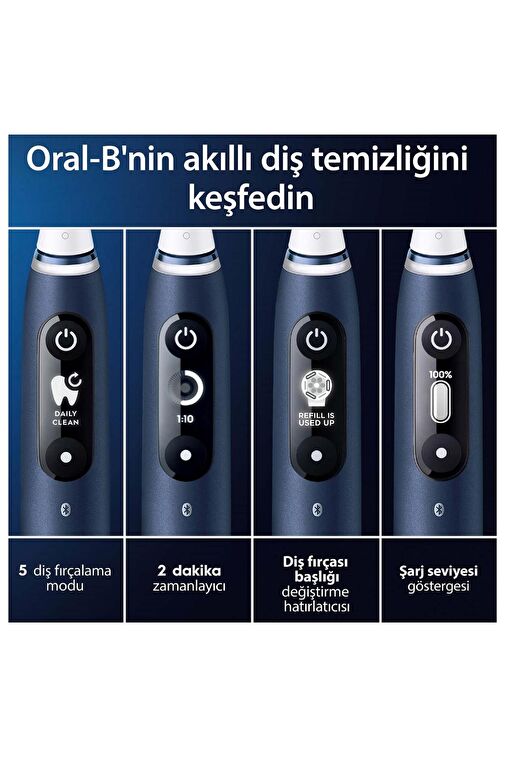 Oral-B'nin akıllı diş temizliğini keşfedin

DAILY CLEAN

1:10

REFILL IS USED UP

100%

5 diş fırçalama modu

2 dakika zamanlayıcı

Diş fırçası başlığı değiştirme hatırlatıcısı

Şarj seviyesi göstergesi