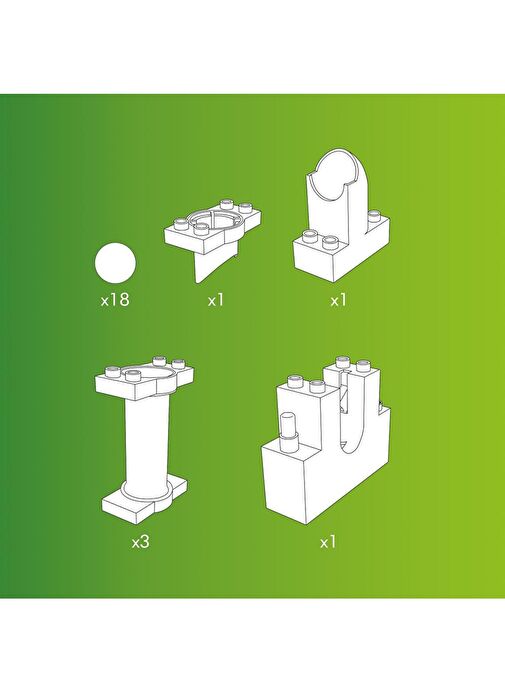 x18

x1

x1

x3

x1