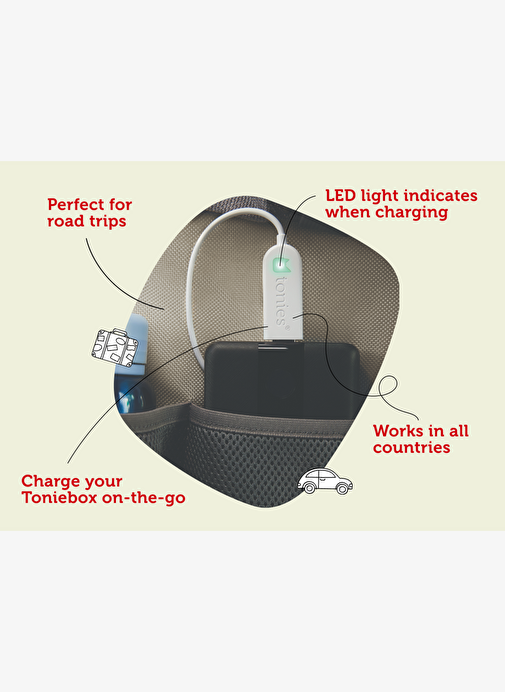 Perfect for road trips

LED light indicates when charging

tonies®

Works in all countries

Charge your Toniebox on-the-go