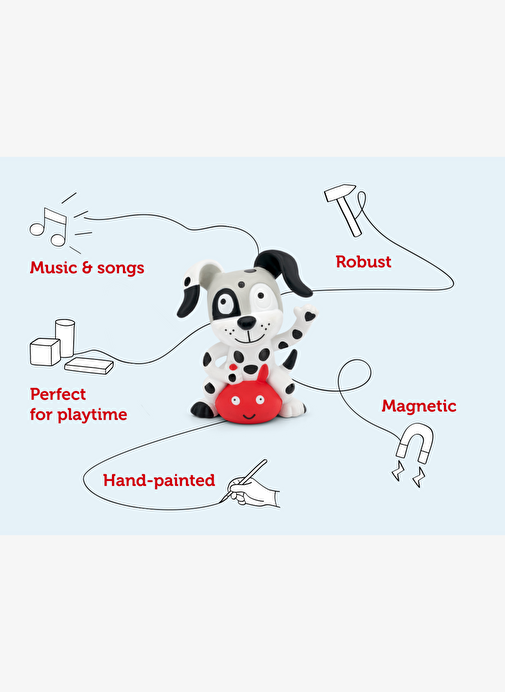 Music & songs

Robust

Perfect for playtime

Magnetic

Hand-painted