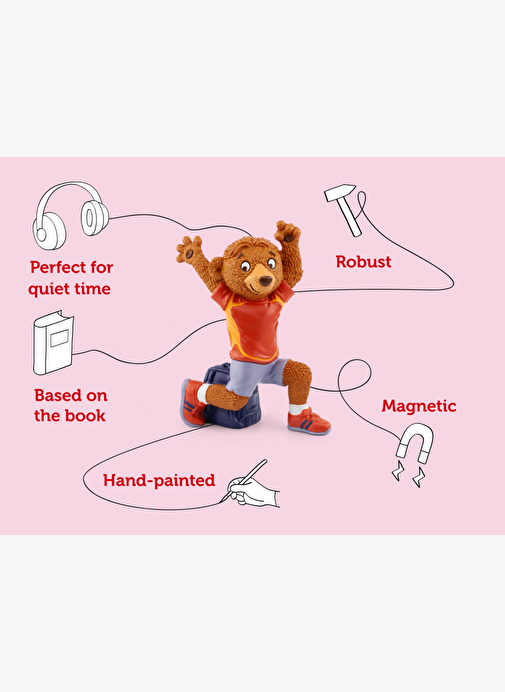 Perfect for quiet time

Robust

Based on the book

Magnetic

Hand-painted