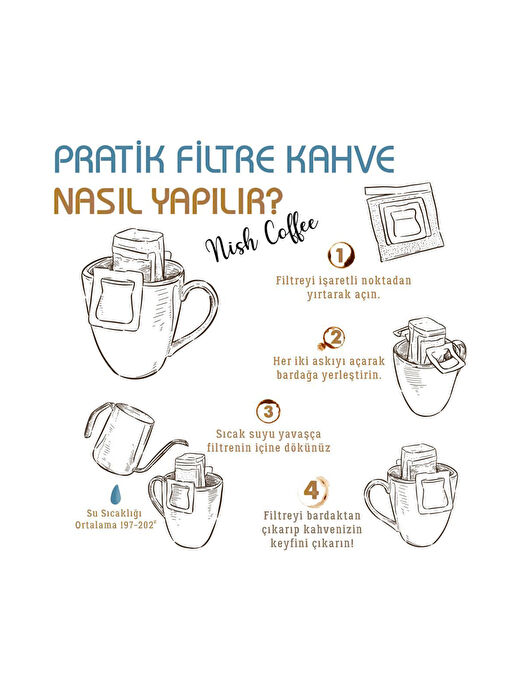 PRATİK FİLTRE KAHVE
NASIL YAPILIR?

Nish Coffee

1
Filtreyi işaretli noktadan yırtarak açın.

2
Her iki askıyı açarak bardağa yerleştirin.

3
Sıcak suyu yavaşça filtrenin içine dökünüz

Su Sıcaklığı Ortalama 197-202°

4
Filtreyi bardaktan çıkarıp kahvenizin keyfini çıkarın!