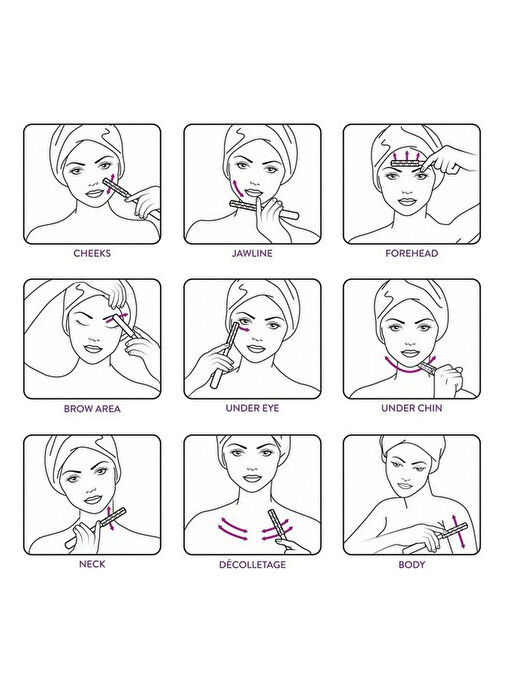 CHEEKS

JAWLINE

FOREHEAD

BROW AREA

UNDER EYE

UNDER CHIN

NECK

DÉCOLLETAGE

BODY