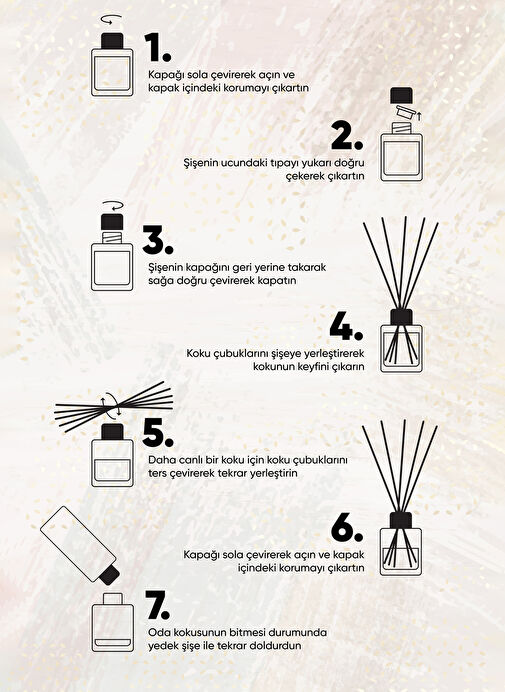 1.
Kapağı sola çevirerek açın ve kapak içindeki korumayı çıkartın

2.
Şişenin ucundaki tıpayı yukarı doğru çekerek çıkartın

3.
Şişenin kapağını geri yerine takarak sağa doğru çevirerek kapatın

4.
Koku çubuklarını şişeye yerleştirerek kokunun keyfini çıkarın

5.
Daha canlı bir koku için koku çubuklarını ters çevirerek tekrar yerleştirin

6.
Kapağı sola çevirerek açın ve kapak içindeki korumayı çıkartın

7.
Oda kokusunun bitmesi durumunda yedek şişe ile tekrar doldurdun