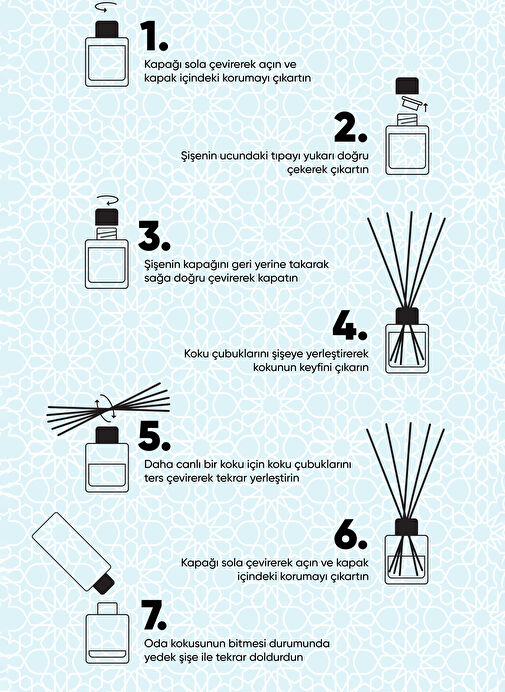 1.
Kapağı sola çevirerek açın ve kapak içindeki korumayı çıkartın

2.
Şişenin ucundaki tıpayı yukarı doğru çekerek çıkartın

3.
Şişenin kapağını geri yerine takarak sağa doğru çevirerek kapatın

4.
Koku çubuklarını şişeye yerleştirerek kokunun keyfini çıkarın

5.
Daha canlı bir koku için koku çubuklarını ters çevirerek tekrar yerleştirin

6.
Kapağı sola çevirerek açın ve kapak içindeki korumayı çıkartın

7.
Oda kokusunun bitmesi durumunda yedek şişe ile tekrar doldurdun