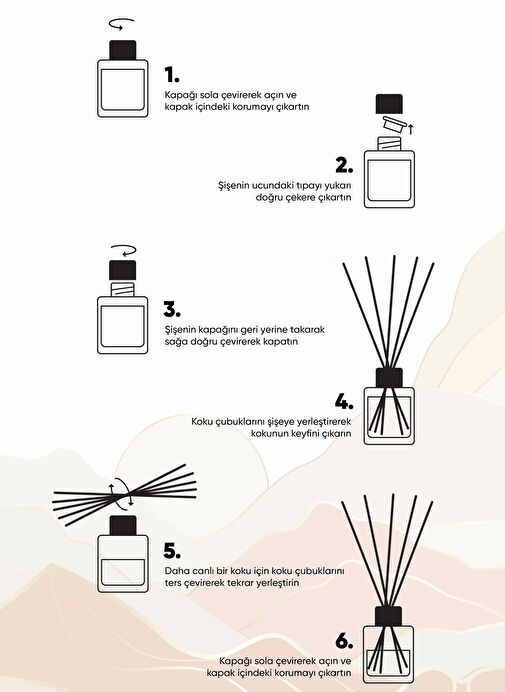 1.
Kapağı sola çevirerek açın ve kapak içindeki korumayı çıkartın

2.
Şişenin ucundaki tıpayı yukarı doğru çekere çıkartın

3.
Şişenin kapağını geri yerine takarak sağa doğru çevirerek kapatın

4.
Koku çubuklarını şişeye yerleştirerek kokunun keyfini çıkarın

5.
Daha canlı bir koku için koku çubuklarını ters çevirerek tekrar yerleştirin

6.
Kapağı sola çevirerek açın ve kapak içindeki korumayı çıkartın