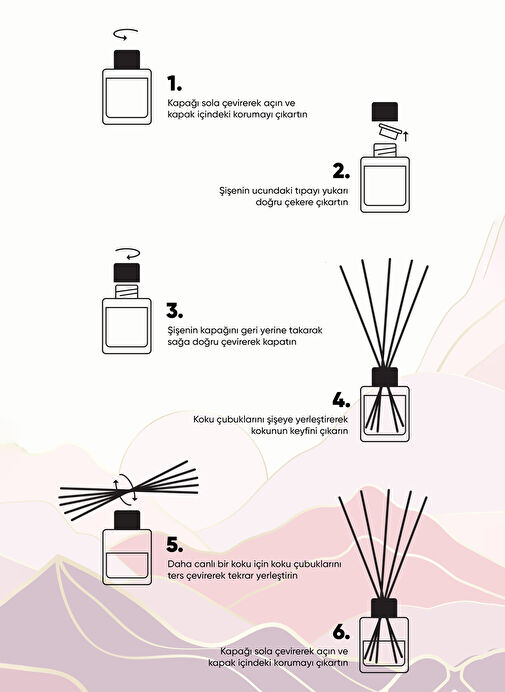 1.
Kapağı sola çevirerek açın ve kapak içindeki korumayı çıkartın

2.
Şişenin ucundaki tıpayı yukarı doğru çekere çıkartın

3.
Şişenin kapağını geri yerine takarak sağa doğru çevirerek kapatın

4.
Koku çubuklarını şişeye yerleştirerek kokunun keyfini çıkarın

5.
Daha canlı bir koku için koku çubuklarını ters çevirerek tekrar yerleştirin

6.
Kapağı sola çevirerek açın ve kapak içindeki korumayı çıkartın