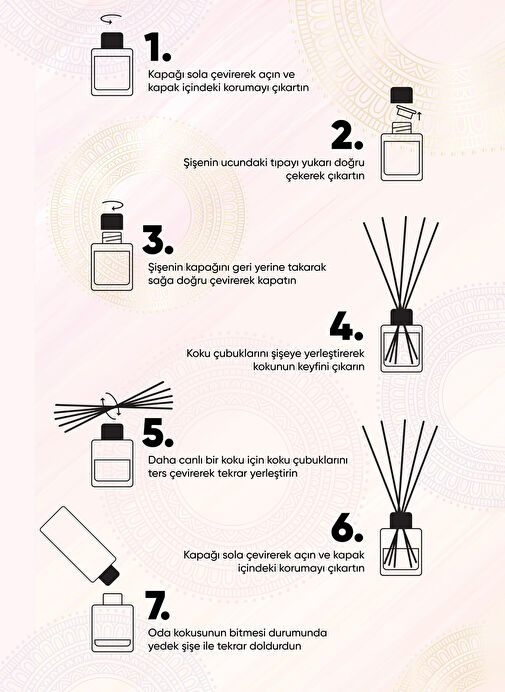 1.
Kapağı sola çevirerek açın ve kapak içindeki korumayı çıkartın

2.
Şişenin ucundaki tıpayı yukarı doğru çekerek çıkartın

3.
Şişenin kapağını geri yerine takarak sağa doğru çevirerek kapatın

4.
Koku çubuklarını şişeye yerleştirerek kokunun keyfini çıkarın

5.
Daha canlı bir koku için koku çubuklarını ters çevirerek tekrar yerleştirin

6.
Kapağı sola çevirerek açın ve kapak içindeki korumayı çıkartın

7.
Oda kokusunun bitmesi durumunda yedek şişe ile tekrar doldurdun