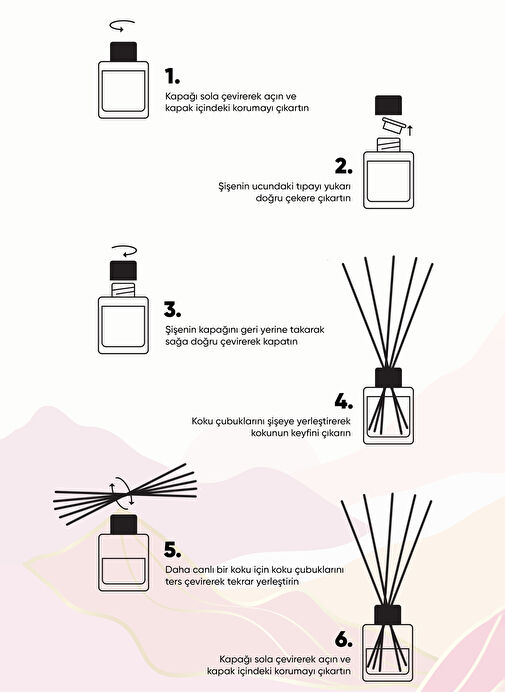 1.
Kapağı sola çevirerek açın ve kapak içindeki korumayı çıkartın

2.
Şişenin ucundaki tıpayı yukarı doğru çekere çıkartın

3.
Şişenin kapağını geri yerine takarak sağa doğru çevirerek kapatın

4.
Koku çubuklarını şişeye yerleştirerek kokunun keyfini çıkarın

5.
Daha canlı bir koku için koku çubuklarını ters çevirerek tekrar yerleştirin

6.
Kapağı sola çevirerek açın ve kapak içindeki korumayı çıkartın