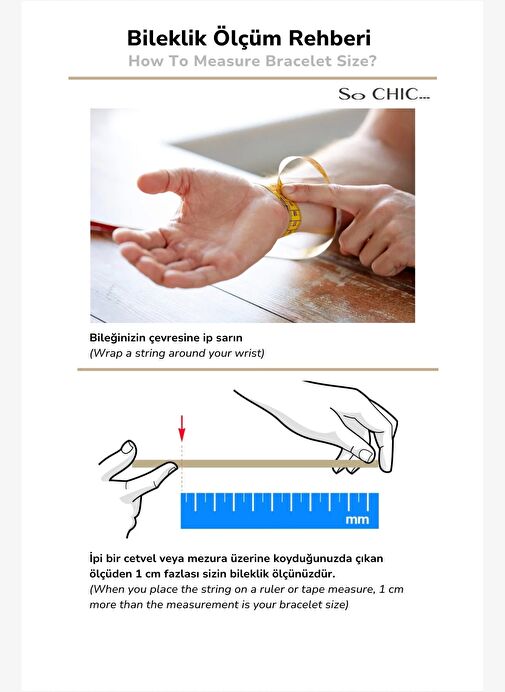 Bileklik Ölçüm Rehberi
How To Measure Bracelet Size?

So CHIC...

Bileğinizin çevresine ip sarın
(Wrap a string around your wrist)

mm

İpi bir cetvel veya mezura üzerine koyduğunuzda çıkan ölçüden 1 cm fazlası sizin bileklik ölçünüzdür.
(When you place the string on a ruler or tape measure, 1 cm more than the measurement is your bracelet size)