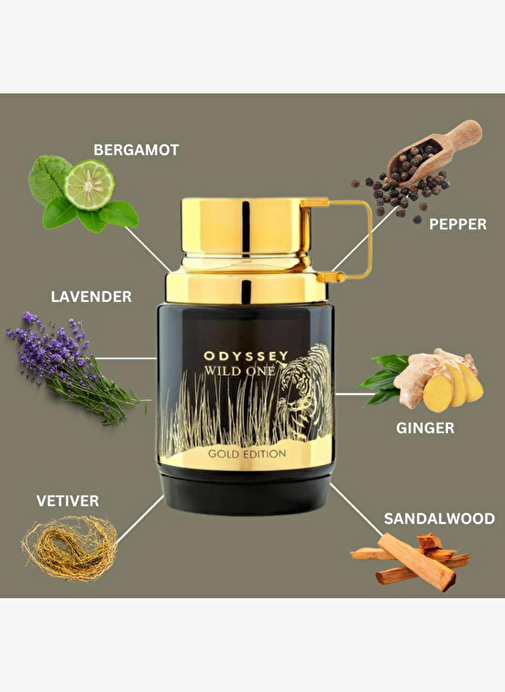 BERGAMOT

PEPPER

LAVENDER

ODYSSEY
WILD ONE
GOLD EDITION

GINGER

VETIVER

SANDALWOOD