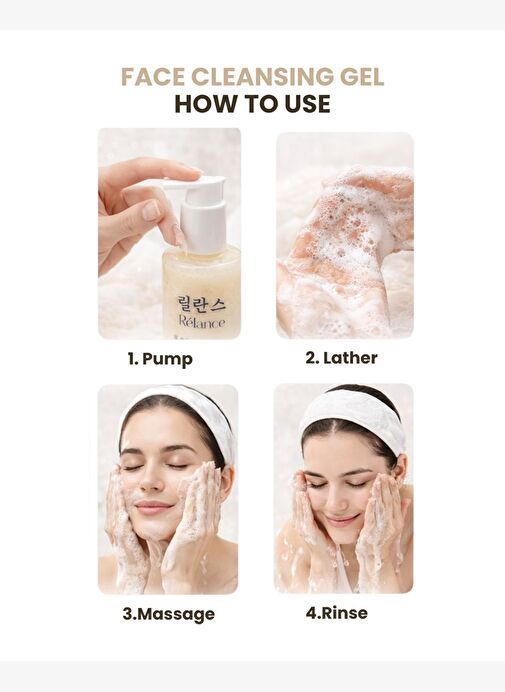 FACE CLEANSING GEL
HOW TO USE

릴란스
Rélance

1. Pump

2. Lather

3.Massage

4.Rinse