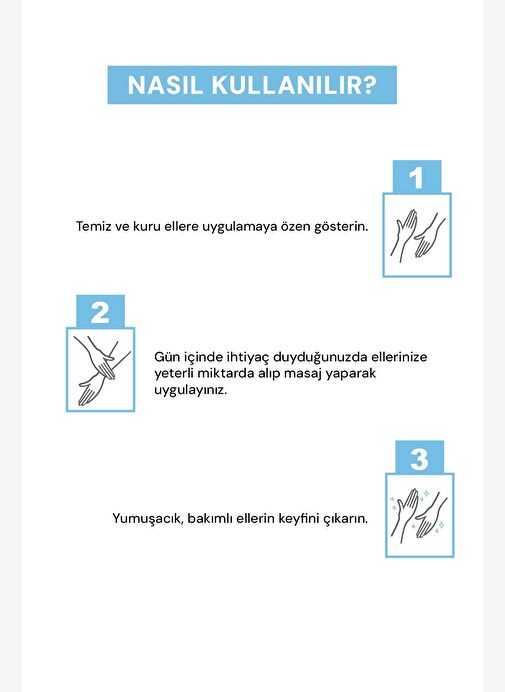 NASIL KULLANILIR?

1

Temiz ve kuru ellere uygulamaya özen gösterin.

2

Gün içinde ihtiyaç duyduğunuzda ellerinize yeterli miktarda alıp masaj yaparak uygulayınız.

3

Yumuşacık, bakımlı ellerin keyfini çıkarın.