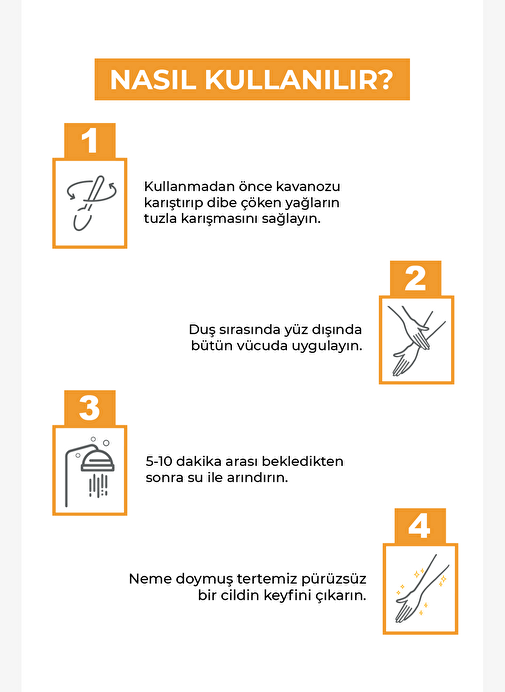 NASIL KULLANILIR?

1

Kullanmadan önce kavanozu karıştırıp dibe çöken yağların tuzla karışmasını sağlayın.

2

Duş sırasında yüz dışında bütün vücuda uygulayın.

3

5-10 dakika arası bekledikten sonra su ile arındırın.

4

Neme doymuş tertemiz pürüzsüz bir cildin keyfini çıkarın.