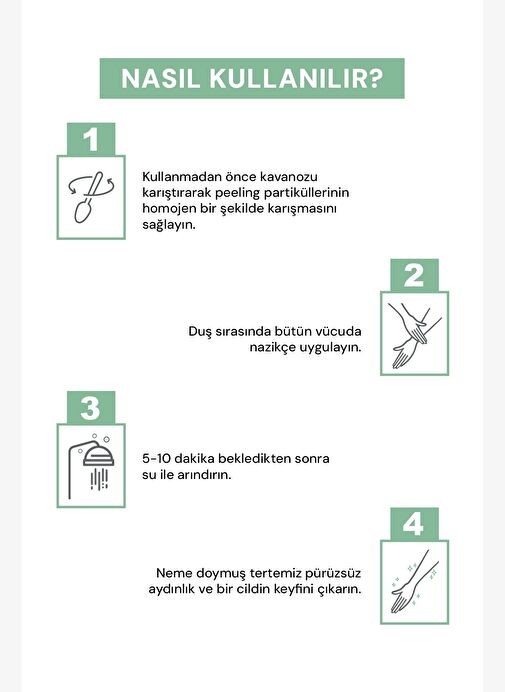 NASIL KULLANILIR?

1

Kullanmadan önce kavanozu karıştırarak peeling partiküllerinin homojen bir şekilde karışmasını sağlayın.

2

Duş sırasında bütün vücuda nazikçe uygulayın.

3

5-10 dakika bekledikten sonra su ile arındırın.

4

Neme doymuş tertemiz pürüzsüz aydınlık ve bir cildin keyfini çıkarın.