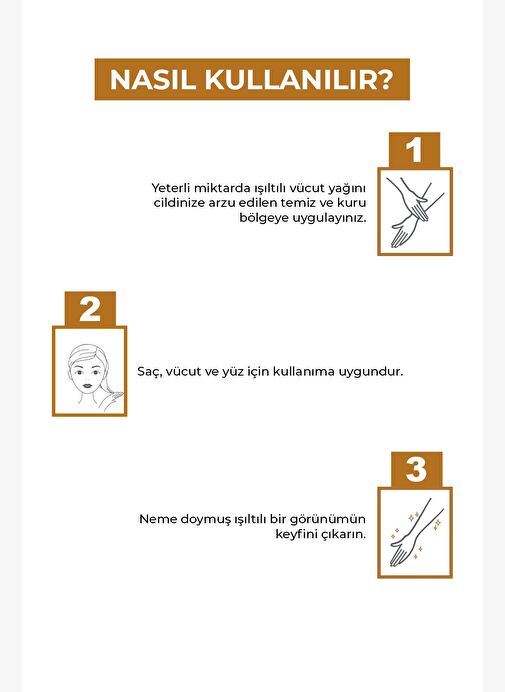 NASIL KULLANILIR?

1

Yeterli miktarda ışıltılı vücut yağını cildinize arzu edilen temiz ve kuru bölgeye uygulayınız.

2

Saç, vücut ve yüz için kullanıma uygundur.

3

Neme doymuş ışıltılı bir görünümün keyfini çıkarın.