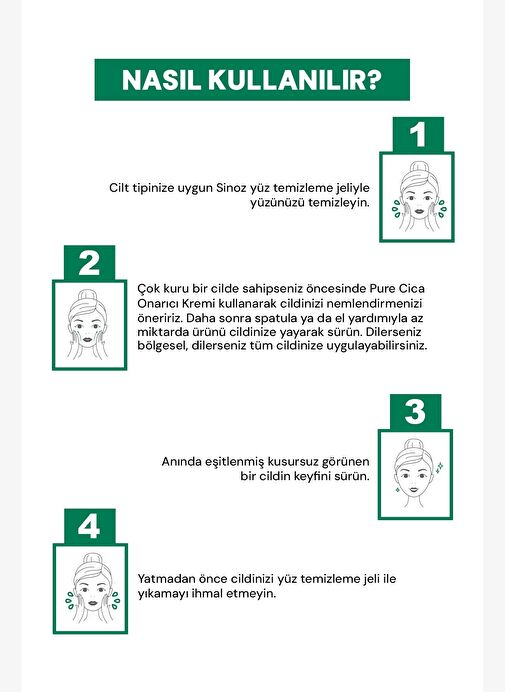 NASIL KULLANILIR?

1

Cilt tipinize uygun Sinoz yüz temizleme jeliyle yüzünüzü temizleyin.

2

Çok kuru bir cilde sahipseniz öncesinde Pure Cica Onarıcı Kremi kullanarak cildinizi nemlendirmenizi öneririz. Daha sonra spatula ya da el yardımıyla az miktarda ürünü cildinize yayarak sürün. Dilerseniz bölgesel, dilerseniz tüm cildinize uygulayabilirsiniz.

3

Anında eşitlenmiş kusursuz görünen bir cildin keyfini sürün.

4

Yatmadan önce cildinizi yüz temizleme jeli ile yıkamayı ihmal etmeyin.