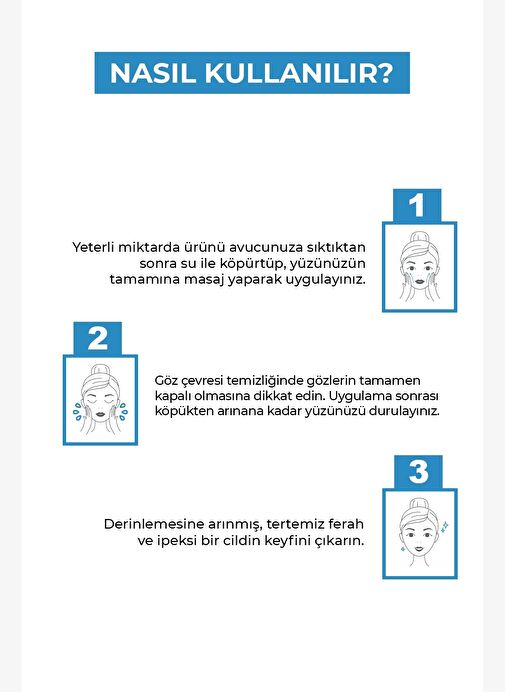 NASIL KULLANILIR?

1

Yeterli miktarda ürünü avucunuza sıktıktan sonra su ile köpürtüp, yüzünüzün tamamına masaj yaparak uygulayınız.

2

Göz çevresi temizliğinde gözlerin tamamen kapalı olmasına dikkat edin. Uygulama sonrası köpükten arınana kadar yüzünüzü durulayınız.

3

Derinlemesine arınmış, tertemiz ferah ve ipeksi bir cildin keyfini çıkarın.