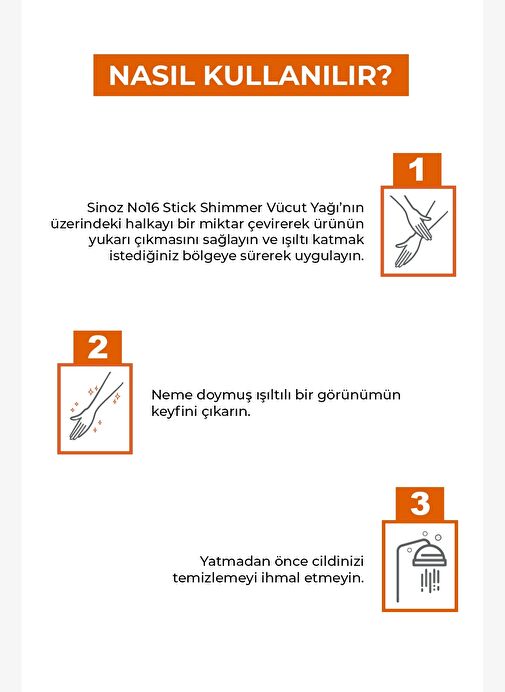 NASIL KULLANILIR?

1

Sinoz No16 Stick Shimmer Vücut Yağı'nın üzerindeki halkayı bir miktar çevirerek ürünün yukarı çıkmasını sağlayın ve ışıltı katmak istediğiniz bölgeye sürerek uygulayın.

2

Neme doymuş ışıltılı bir görünümün keyfini çıkarın.

3

Yatmadan önce cildinizi temizlemeyi ihmal etmeyin.