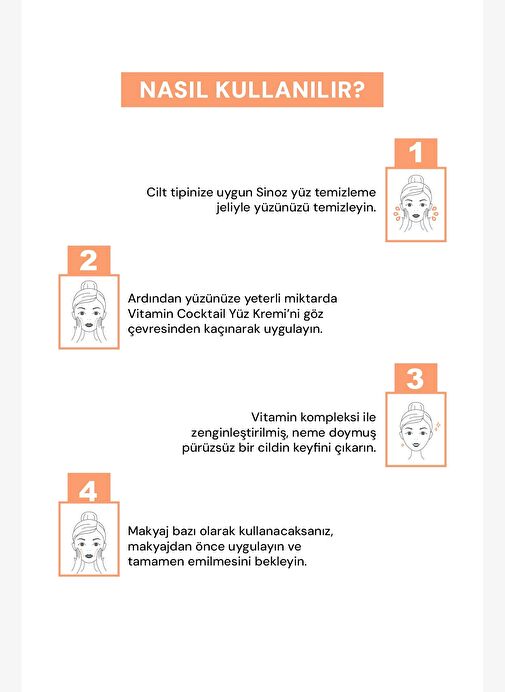 NASIL KULLANILIR?

1

Cilt tipinize uygun Sinoz yüz temizleme jeliyle yüzünüzü temizleyin.

2

Ardından yüzünüze yeterli miktarda Vitamin Cocktail Yüz Kremi'ni göz çevresinden kaçınarak uygulayın.

3

Vitamin kompleksi ile zenginleştirilmiş, neme doymuş pürüzsüz bir cildin keyfini çıkarın.

4

Makyaj bazı olarak kullanacaksanız, makyajdan önce uygulayın ve tamamen emilmesini bekleyin.