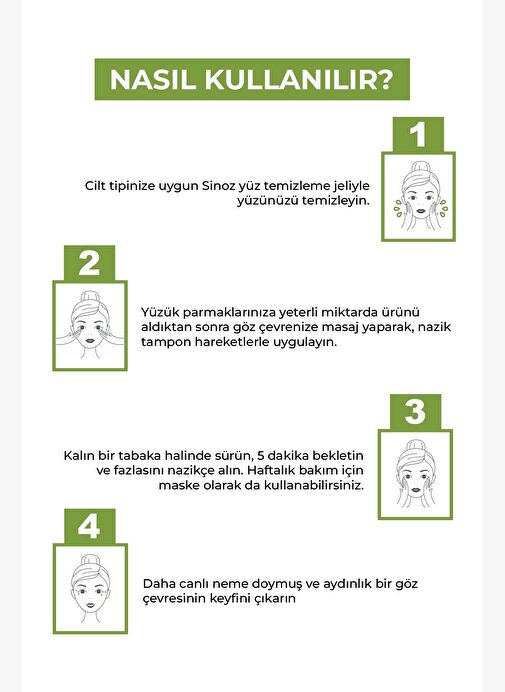 NASIL KULLANILIR?

1

Cilt tipinize uygun Sinoz yüz temizleme jeliyle yüzünüzü temizleyin.

2

Yüzük parmaklarınıza yeterli miktarda ürünü aldıktan sonra göz çevrenize masaj yaparak, nazik tampon hareketlerle uygulayın.

3

Kalın bir tabaka halinde sürün, 5 dakika bekletin ve fazlasını nazikçe alın. Haftalık bakım için maske olarak da kullanabilirsiniz.

4

Daha canlı neme doymuş ve aydınlık bir göz çevresinin keyfini çıkarın