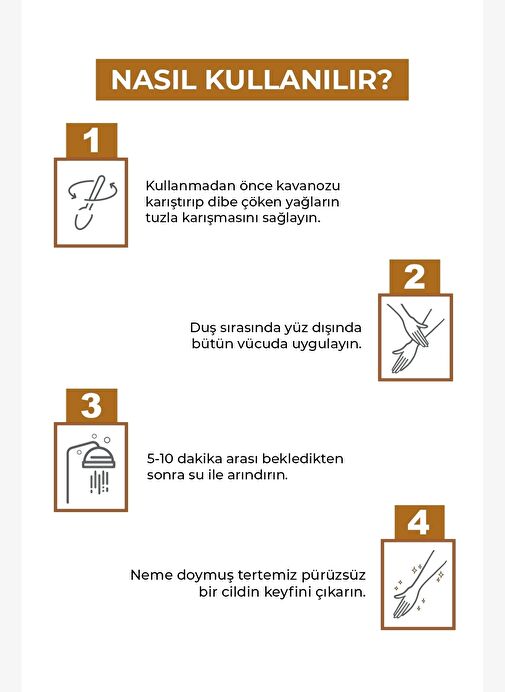 NASIL KULLANILIR?

1

Kullanmadan önce kavanozu karıştırıp dibe çöken yağların tuzla karışmasını sağlayın.

2

Duş sırasında yüz dışında bütün vücuda uygulayın.

3

5-10 dakika arası bekledikten sonra su ile arındırın.

4

Neme doymuş tertemiz pürüzsüz bir cildin keyfini çıkarın.