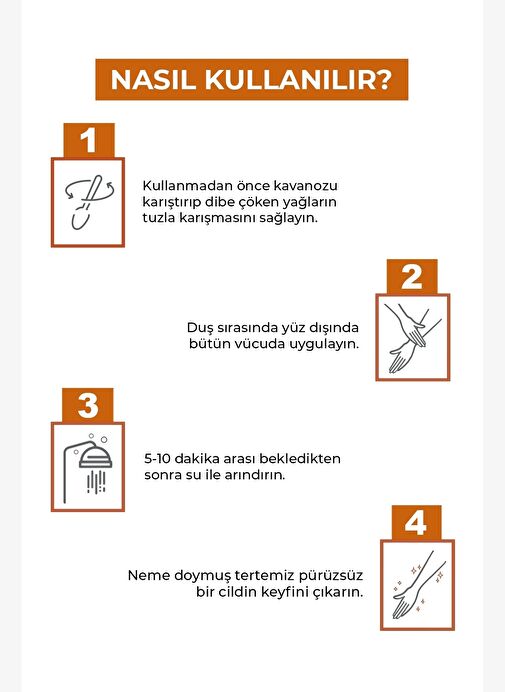 NASIL KULLANILIR?

1

Kullanmadan önce kavanozu karıştırıp dibe çöken yağların tuzla karışmasını sağlayın.

2

Duş sırasında yüz dışında bütün vücuda uygulayın.

3

5-10 dakika arası bekledikten sonra su ile arındırın.

4

Neme doymuş tertemiz pürüzsüz bir cildin keyfini çıkarın.