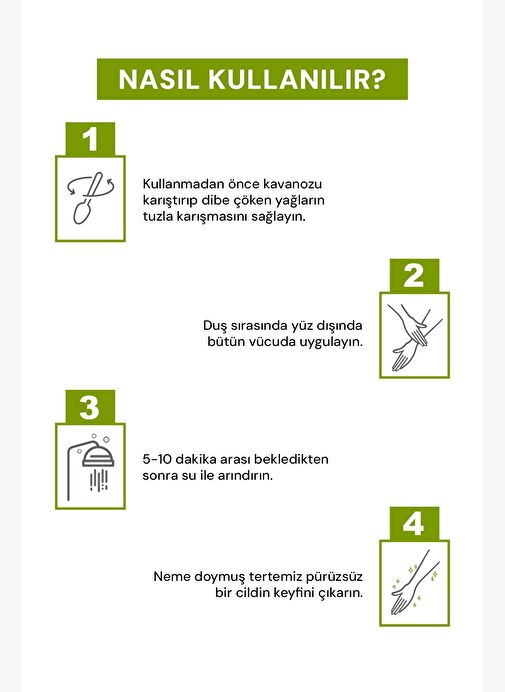 NASIL KULLANILIR?

1

Kullanmadan önce kavanozu karıştırıp dibe çöken yağların tuzla karışmasını sağlayın.

2

Duş sırasında yüz dışında bütün vücuda uygulayın.

3

5-10 dakika arası bekledikten sonra su ile arındırın.

4

Neme doymuş tertemiz pürüzsüz bir cildin keyfini çıkarın.