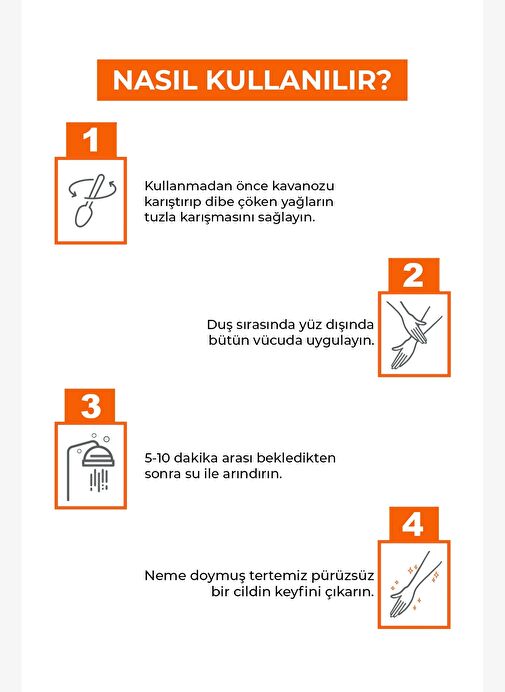 NASIL KULLANILIR?

1

Kullanmadan önce kavanozu karıştırıp dibe çöken yağların tuzla karışmasını sağlayın.

2

Duş sırasında yüz dışında bütün vücuda uygulayın.

3

5-10 dakika arası bekledikten sonra su ile arındırın.

4

Neme doymuş tertemiz pürüzsüz bir cildin keyfini çıkarın.