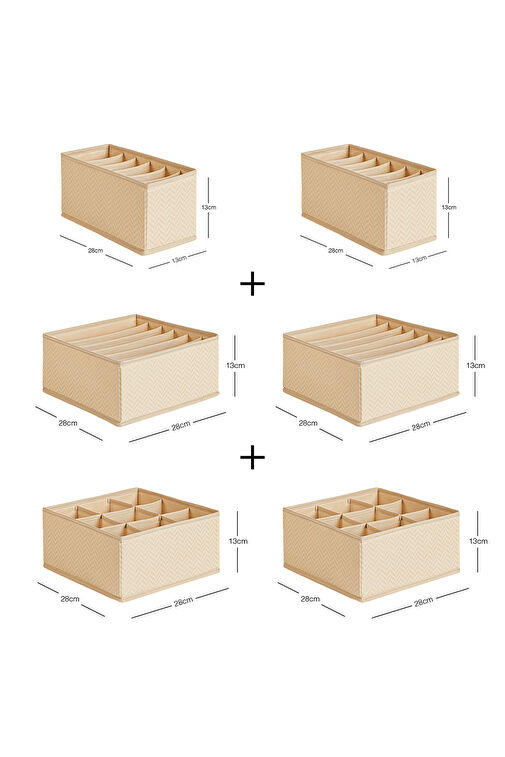 13cm
28cm
13cm

13cm
28cm
13cm

+

13cm
28cm
28cm

13cm
28cm
28cm

+

13cm
28cm
28cm

13cm
28cm
28cm