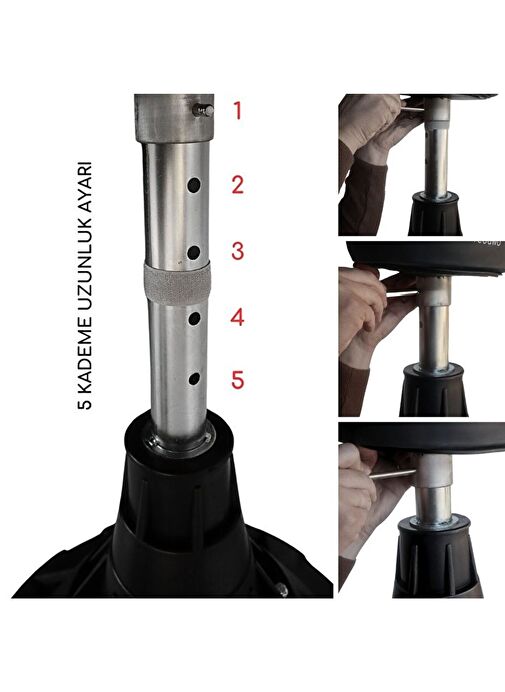 5 KADEME UZUNLUK AYARI

1
2
3
4
5