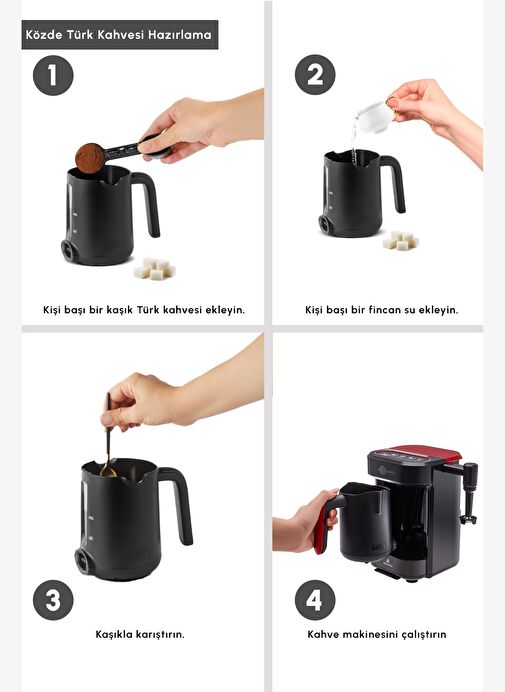 Közde Türk Kahvesi Hazırlama

1

Kişi başı bir kaşık Türk kahvesi ekleyin.

2

Kişi başı bir fincan su ekleyin.

3

Kaşıkla karıştırın.

4

Kahve makinesini çalıştırın