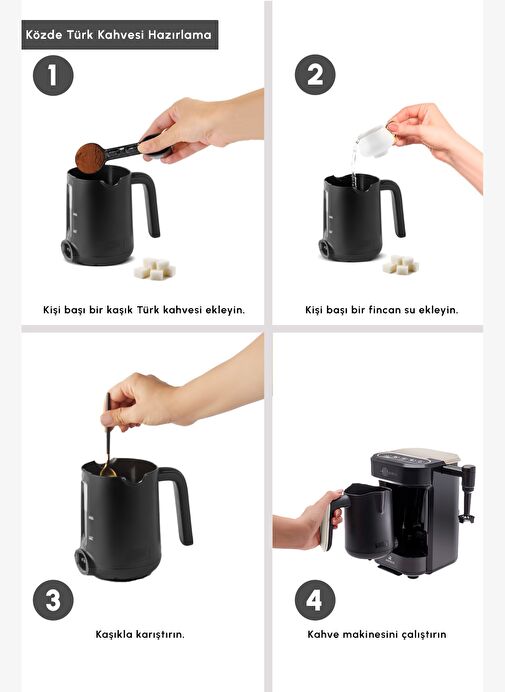 Közde Türk Kahvesi Hazırlama

1

Kişi başı bir kaşık Türk kahvesi ekleyin.

2

Kişi başı bir fincan su ekleyin.

3

Kaşıkla karıştırın.

4

Kahve makinesini çalıştırın