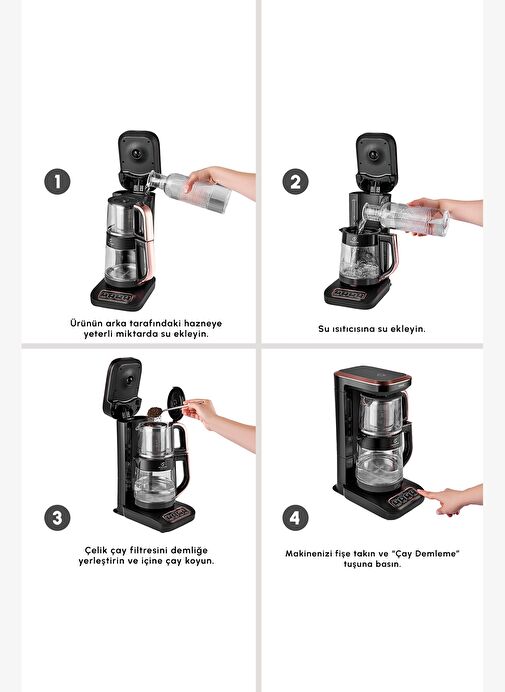 1

Ürünün arka tarafındaki hazneye yeterli miktarda su ekleyin.

2

Su ısıtıcısına su ekleyin.

3

Çelik çay filtresini demliğe yerleştirin ve içine çay koyun.

4

Makinenizi fişe takın ve "Çay Demleme" tuşuna basın.