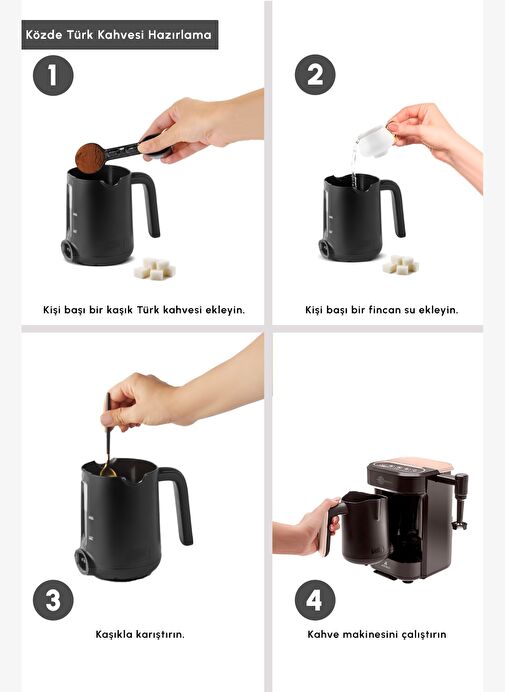 Közde Türk Kahvesi Hazırlama

1

Kişi başı bir kaşık Türk kahvesi ekleyin.

2

Kişi başı bir fincan su ekleyin.

3

Kaşıkla karıştırın.

4

Kahve makinesini çalıştırın